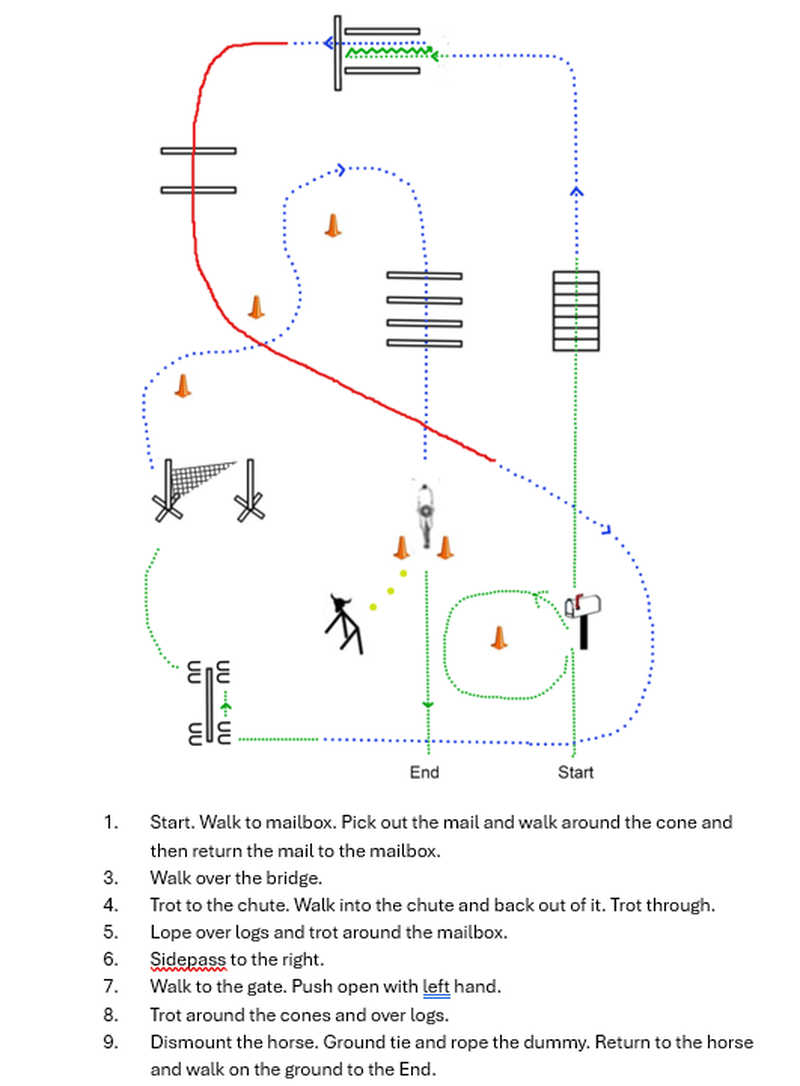 End

Start

1. Start. Walk to mailbox. Pick out the mail and walk around the cone and then return the mail to the mailbox.
3. Walk over the bridge.
4. Trot to the chute. Walk into the chute and back out of it. Trot through.
5. Lope over logs and trot around the mailbox.
6. Sidepass to the right.
7. Walk to the gate. Push open with left hand.
8. Trot around the cones and over logs.
9. Dismount the horse. Ground tie and rope the dummy. Return to the horse and walk on the ground to the End.