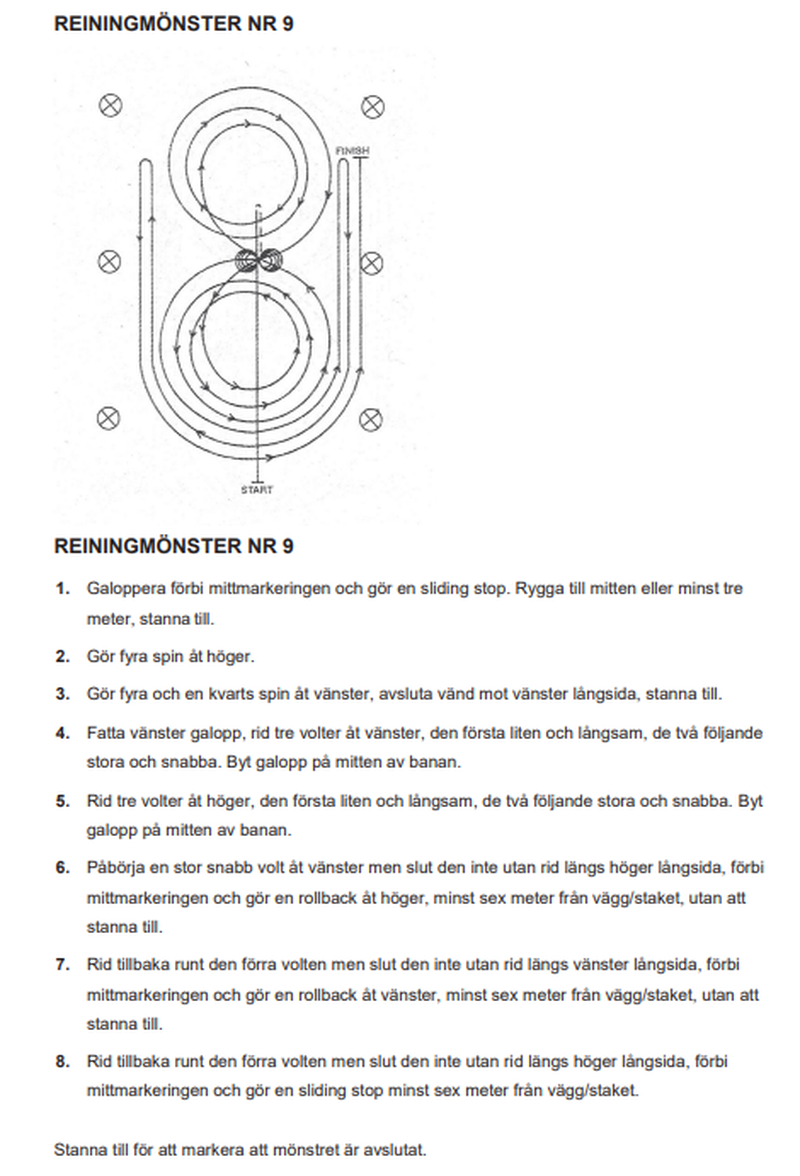 REININGMÖNSTER NR 9

FINISH

START

REININGMÖNSTER NR 9

1. Galoppera förbi mittmarkeringen och gör en sliding stop. Rygga till mitten eller minst tre meter, stanna till.

2. Gör fyra spin åt höger.

3. Gör fyra och en kvarts spin åt vänster, avsluta vänd mot vänster långsida, stanna till.

4. Fatta vänster galopp, rid tre volter åt vänster, den första liten och långsam, de två följande stora och snabba. Byt galopp på mitten av banan.

5. Rid tre volter åt höger, den första liten och långsam, de två följande stora och snabba. Byt galopp på mitten av banan.

6. Påbörja en stor snabb volt åt vänster men slut den inte utan rid längs höger långsida, förbi mittmarkeringen och gör en rollback åt höger, minst sex meter från vägg/staket, utan att stanna till.

7. Rid tillbaka runt den förra volten men slut den inte utan rid längs vänster långsida, förbi mittmarkeringen och gör en rollback åt vänster, minst sex meter från vägg/staket, utan att stanna till.

8. Rid tillbaka runt den förra volten men slut den inte utan rid längs höger långsida, förbi mittmarkeringen och gör en sliding stop minst sex meter från vägg/staket.

Stanna till för att markera att mönstret är avslutat.