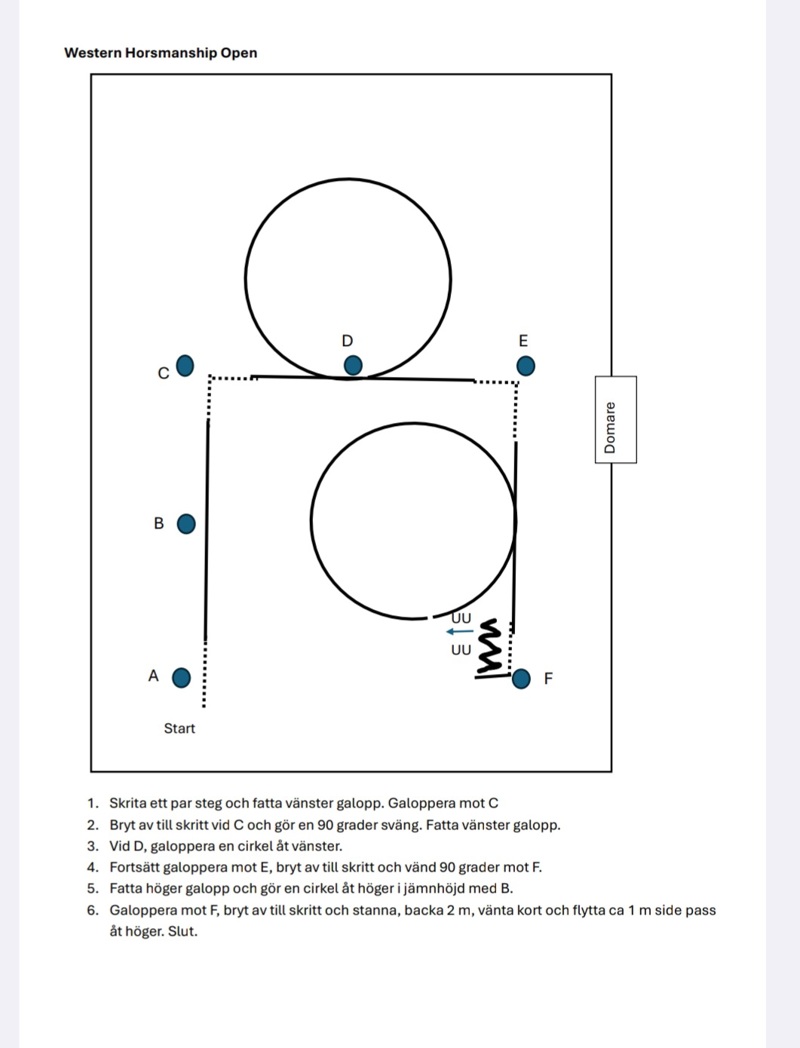 Western Horsmanship Open

D

E

C

Domare

B

UU

UU

A

F

Start

1. Skrita ett par steg och fatta vänster galopp. Galoppera mot C
2. Bryt av till skritt vid C och gör en 90 grader sväng. Fatta vänster galopp.
3. Vid D, galoppera en cirkel åt vänster.
4. Fortsätt galoppera mot E, bryt av till skritt och vänd 90 grader mot F.
5. Fatta höger galopp och gör en cirkel åt höger i jämnhöjd med B.
6. Galoppera mot F, bryt av till skritt och stanna, backa 2 m, vänta kort och flytta ca 1 m side pass åt höger. Slut.