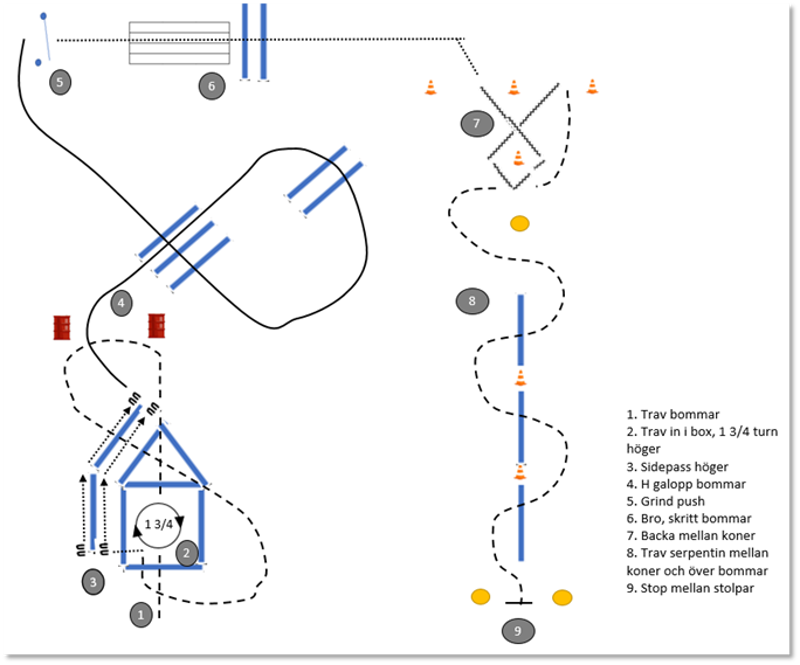 5

6

7

4

8

1 3/4

2

3

1

9

1. Trav bommar
2. Trav in i box, 1 3/4 turn höger
3. Sidepass höger
4. H galopp bommar
5. Grind push
6. Bro, skritt bommar
7. Backa mellan koner
8. Trav serpentin mellan koner och över bommar
9. Stop mellan stolpar